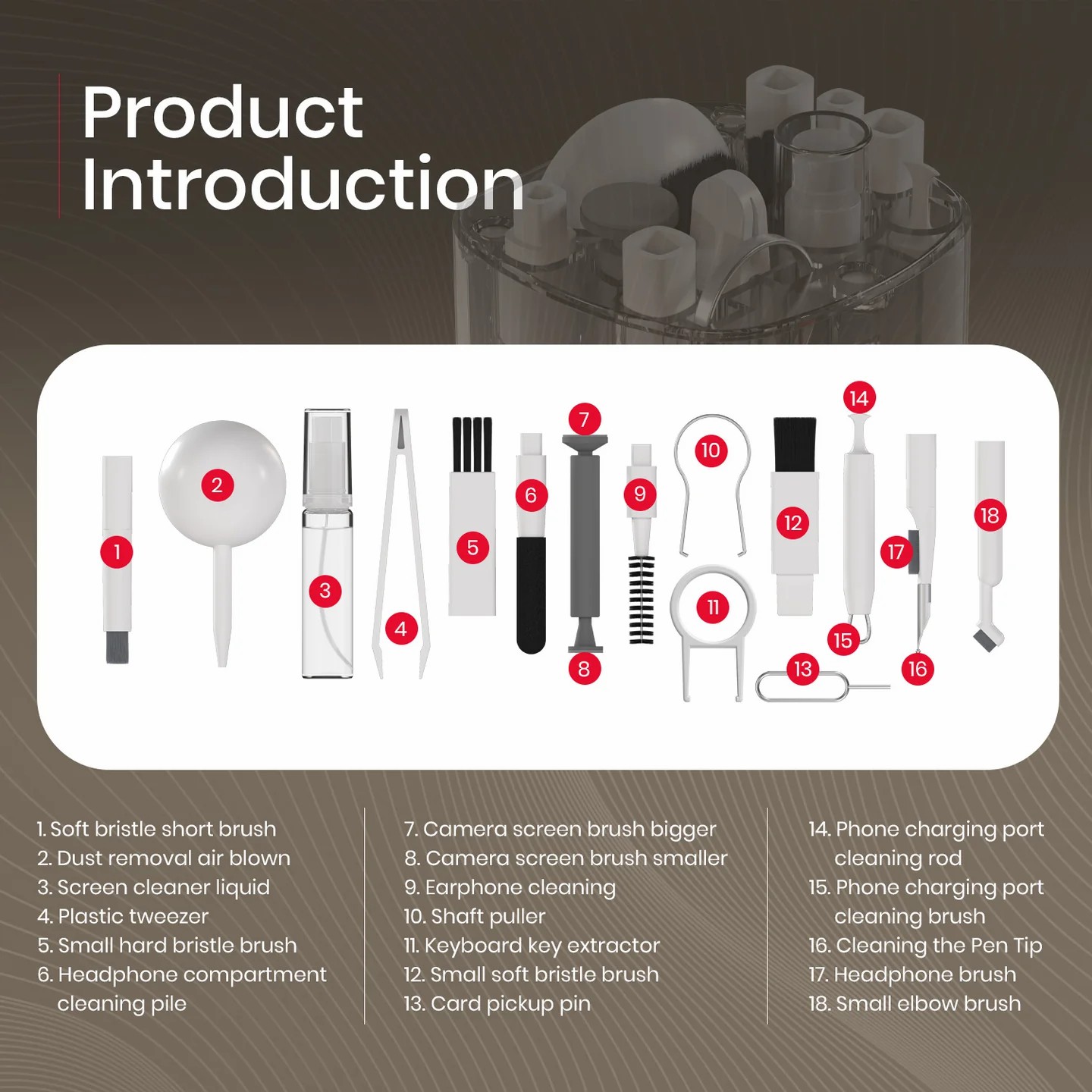 Product Introduction

1 2 3 4 5 6 7 8 9 10 11 12 13 14 15 16 17 18

1. Soft bristle short brush
2. Dust removal air blown
3. Screen cleaner liquid
4. Plastic tweezer
5. Small hard bristle brush
6. Headphone compartment cleaning pile

7. Camera screen brush bigger
8. Camera screen brush smaller
9. Earphone cleaning
10. Shaft puller
11. Keyboard key extractor
12. Small soft bristle brush
13. Card pickup pin

14. Phone charging port cleaning rod
15. Phone charging port cleaning brush
16. Cleaning the Pen Tip
17. Headphone brush
18. Small elbow brush